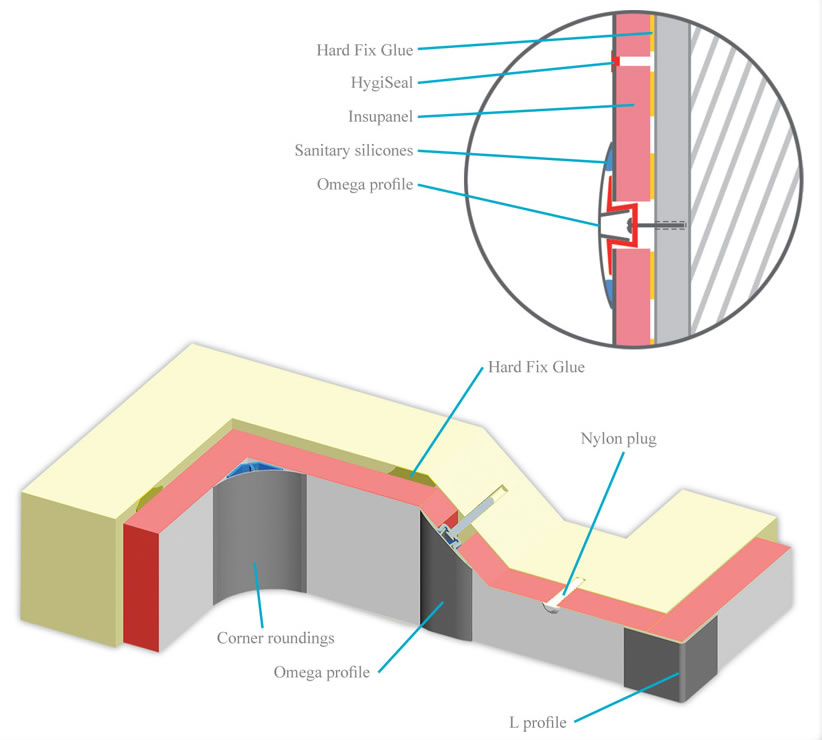 Hard Fix Glue
HygiSeal
Insupanel
Sanitary silicones
Omega profile

Hard Fix Glue
Nylon plug
Corner roundings
Omega profile
L profile